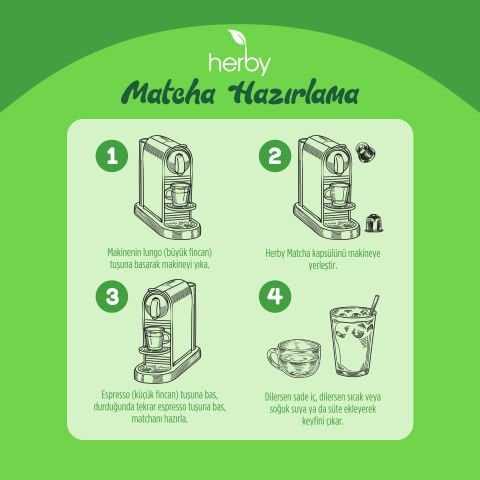 herby

Matcha Hazırlama

1

Makinenin lungo (büyük fincan) tuşuna basarak makineyi yıka.

2

Herby Matcha kapsülünü makineye yerleştir.

3

Espresso (küçük fincan) tuşuna bas, durduğunda tekrar espresso tuşuna bas, matchanı hazırla.

4

Dilersen sade iç, dilersen sıcak veya soğuk suya ya da süte ekleyerek keyfini çıkar.