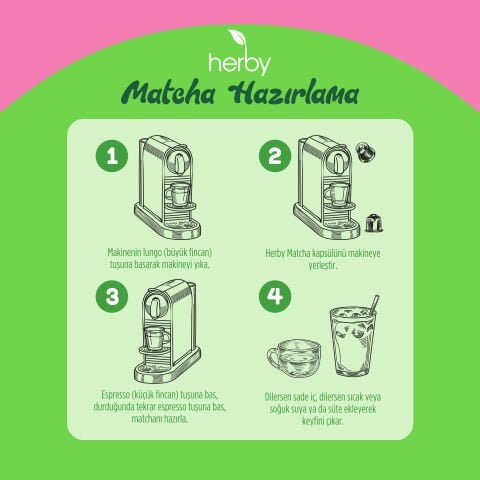 herby

Matcha Hazırlama

1

Makinenin lungo (büyük fincan) tuşuna basarak makineyi yıka.

2

Herby Matcha kapsülünü makineye yerleştir.

3

Espresso (küçük fincan) tuşuna bas, durduğunda tekrar espresso tuşuna bas, matchanı hazırla.

4

Dilersen sade iç, dilersen sıcak veya soğuk suya ya da süte ekleyerek keyfini çıkar.