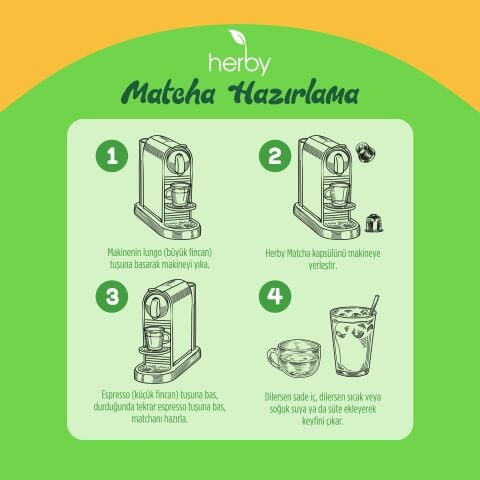 herby

Matcha Hazırlama

1

Makinenin lungo (büyük fincan) tuşuna basarak makineyi yıka.

2

Herby Matcha kapsülünü makineye yerleştir.

3

Espresso (küçük fincan) tuşuna bas, durduğunda tekrar espresso tuşuna bas, matchanı hazırla.

4

Dilersen sade iç, dilersen sıcak veya soğuk suya ya da süte ekleyerek keyfini çıkar.