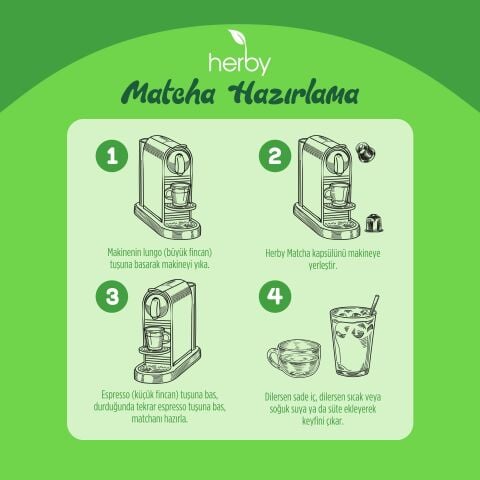 herby

Matcha Hazırlama

1

Makinenin lungo (büyük fincan) tuşuna basarak makineyi yıka.

2

Herby Matcha kapsülünü makineye yerleştir.

3

Espresso (küçük fincan) tuşuna bas, durduğunda tekrar espresso tuşuna bas, matchanı hazırla.

4

Dilersen sade iç, dilersen sıcak veya soğuk suya ya da süte ekleyerek keyfini çıkar.